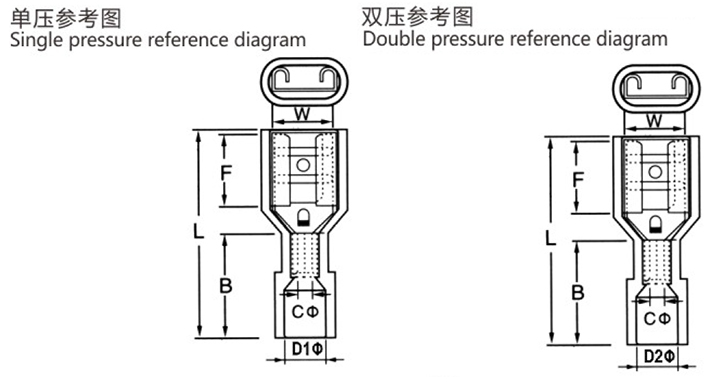 单压参考图
Single pressure reference diagram

W
F
L
B
CΦ
D1Φ

双压参考图
Double pressure reference diagram

W
F
L
B
CΦ
D2Φ