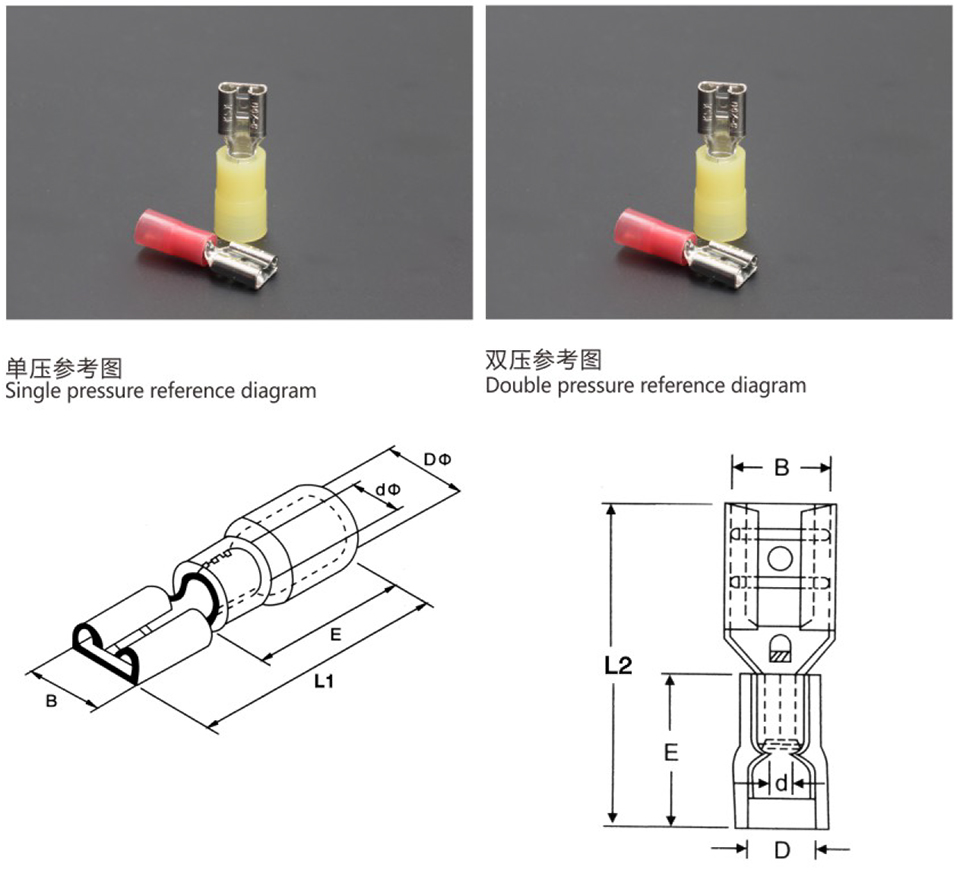 单压参考图
Single pressure reference diagram

双压参考图
Double pressure reference diagram

DΦ
dΦ
E
L1
B

B
L2
E
d
D