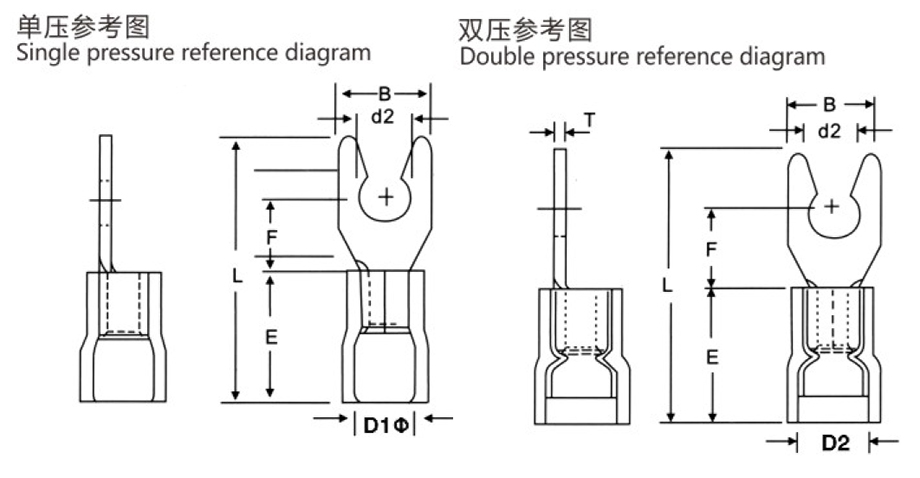 单压参考图
Single pressure reference diagram

B
d2
F
L
E
D1Φ

双压参考图
Double pressure reference diagram

T
B
d2
F
L
E
D2