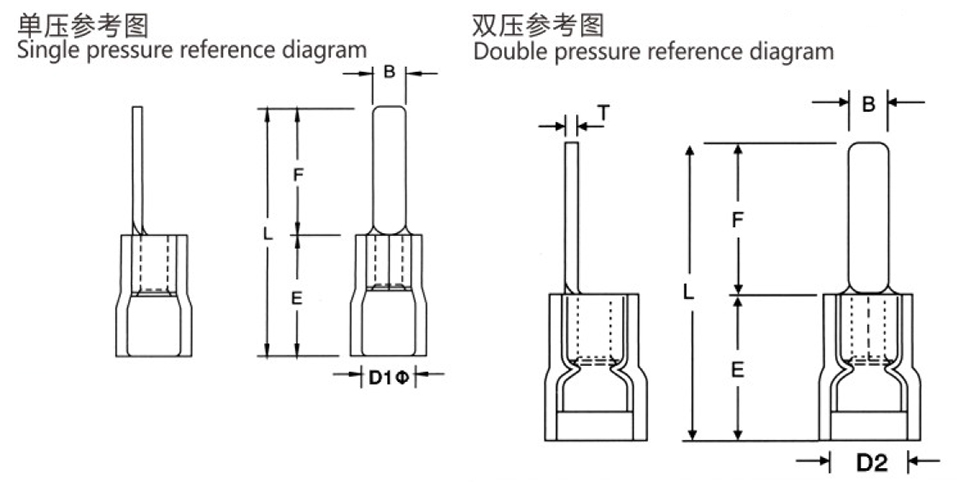 单压参考图
Single pressure reference diagram

B

F

L

E

D1Φ

双压参考图
Double pressure reference diagram

T

B

F

L

E

D2