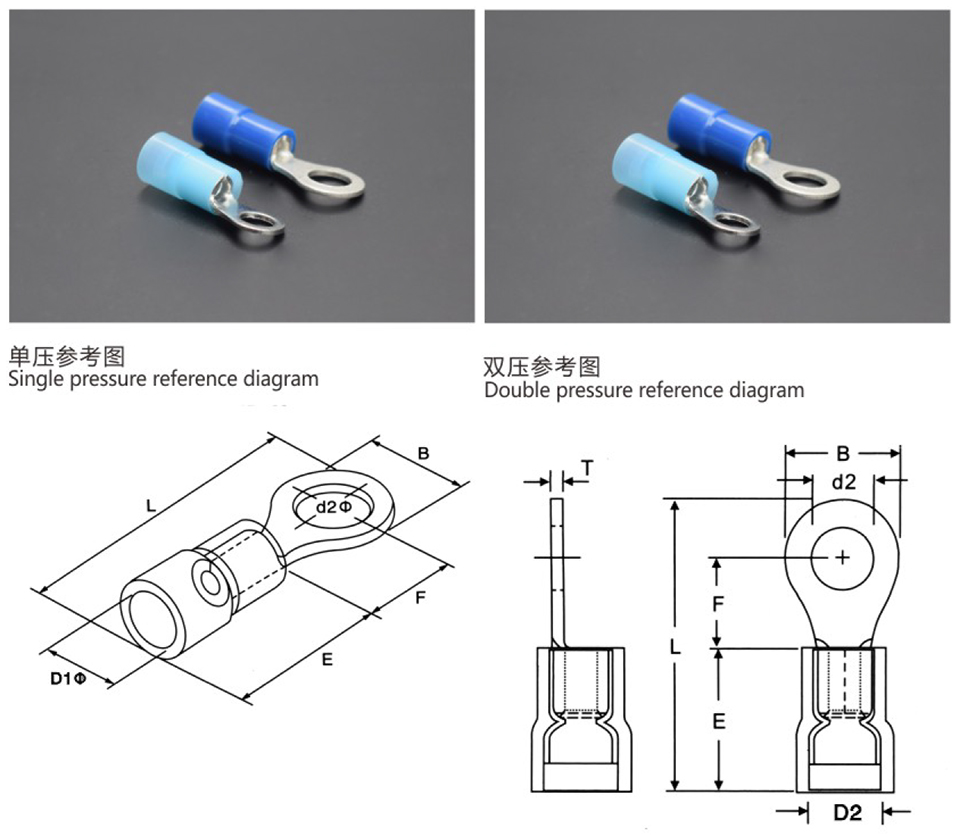 单压参考图
Single pressure reference diagram

双压参考图
Double pressure reference diagram

L
B
d2Φ
F
E
D1Φ

T
B
d2
F
L
E
D2