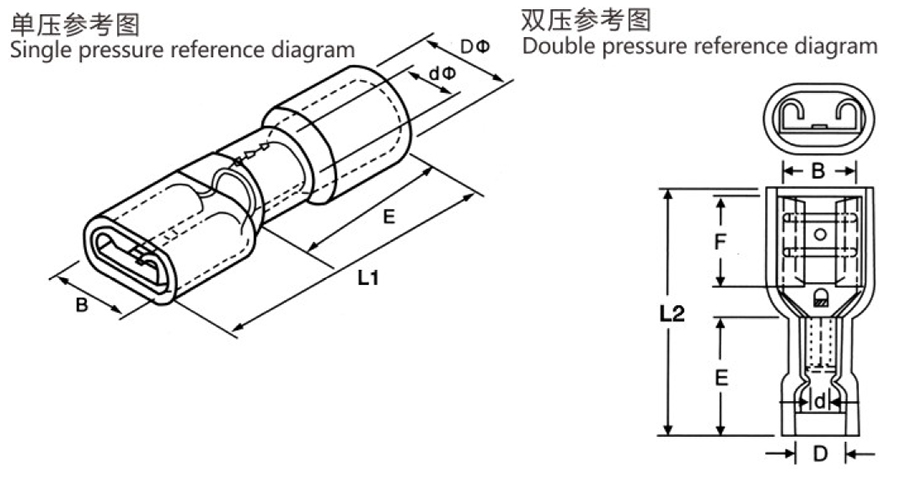 单压参考图
Single pressure reference diagram

DΦ
dΦ
E
L1
B

双压参考图
Double pressure reference diagram

B
F
L2
E
d
D