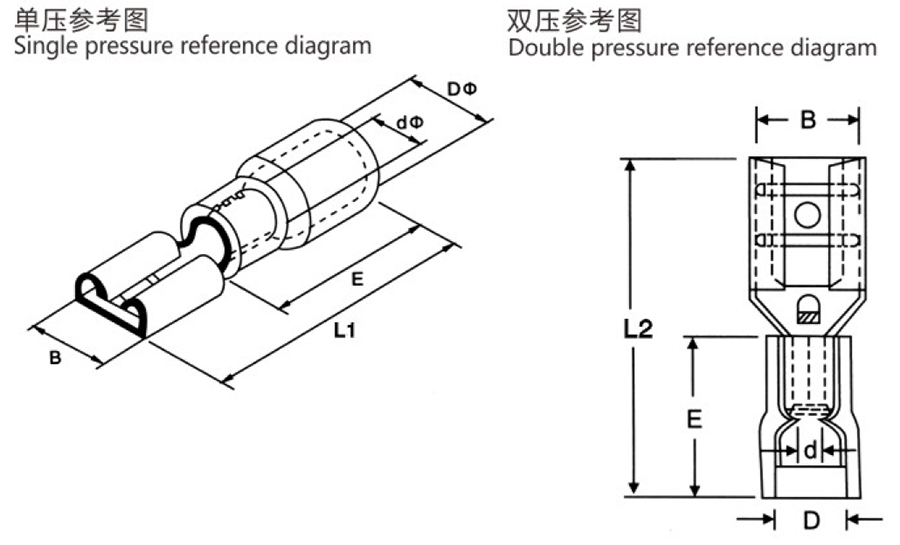 单压参考图
Single pressure reference diagram

DΦ
dΦ
E
L1
B

双压参考图
Double pressure reference diagram

B
L2
E
d
D