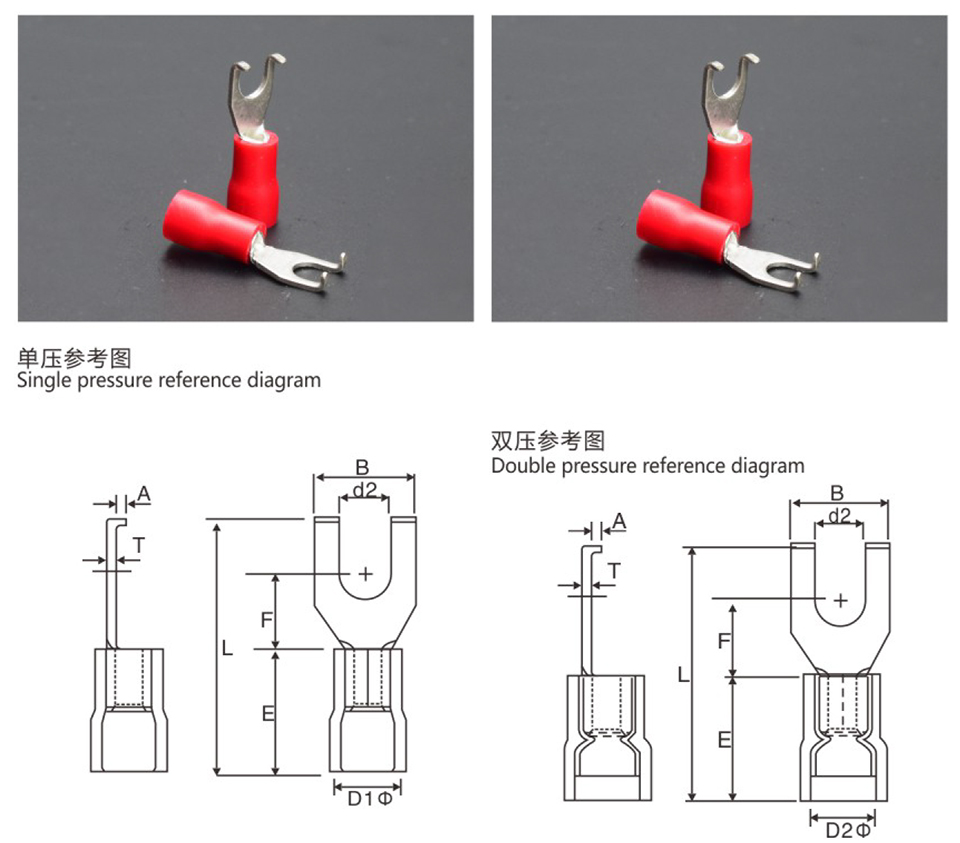 单压参考图
Single pressure reference diagram

A
T
B
d2
F
L
E
D1Φ

双压参考图
Double pressure reference diagram

A
T
B
d2
F
L
E
D2Φ