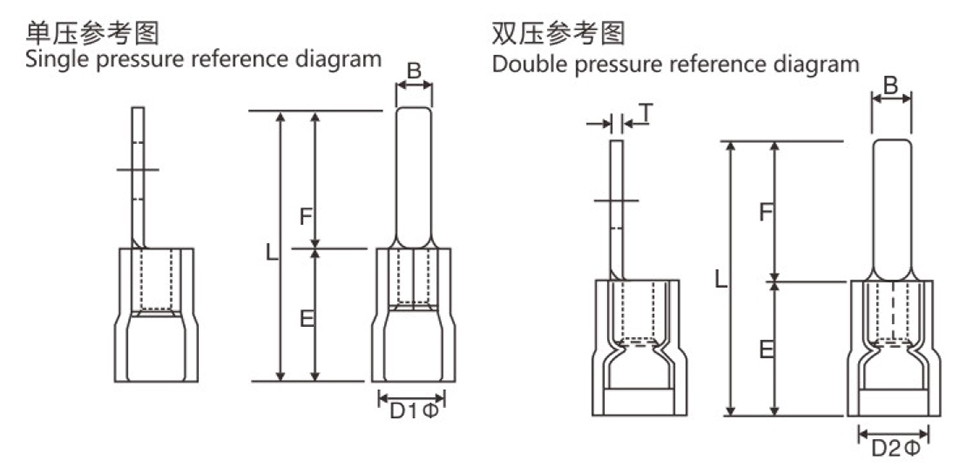 单压参考图
Single pressure reference diagram

B

F

L

E

D1Φ

双压参考图
Double pressure reference diagram

T

B

F

L

E

D2Φ