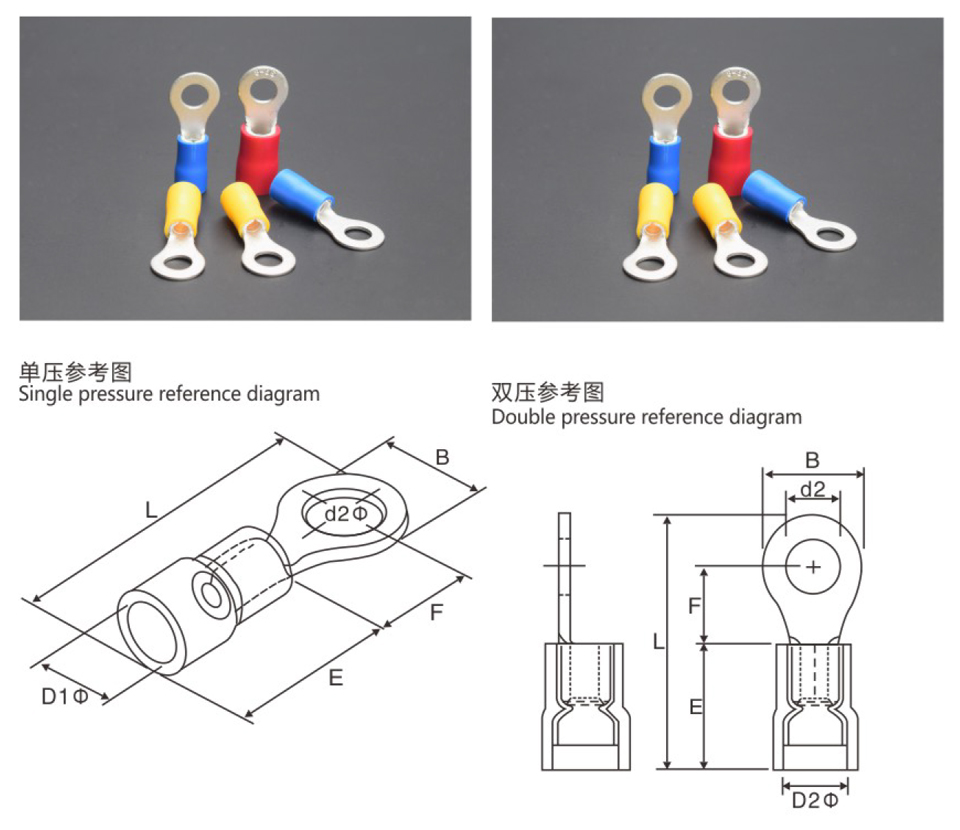 单压参考图
Single pressure reference diagram

L
B
d2Φ
F
E
D1Φ

双压参考图
Double pressure reference diagram

B
d2
F
L
E
D2Φ