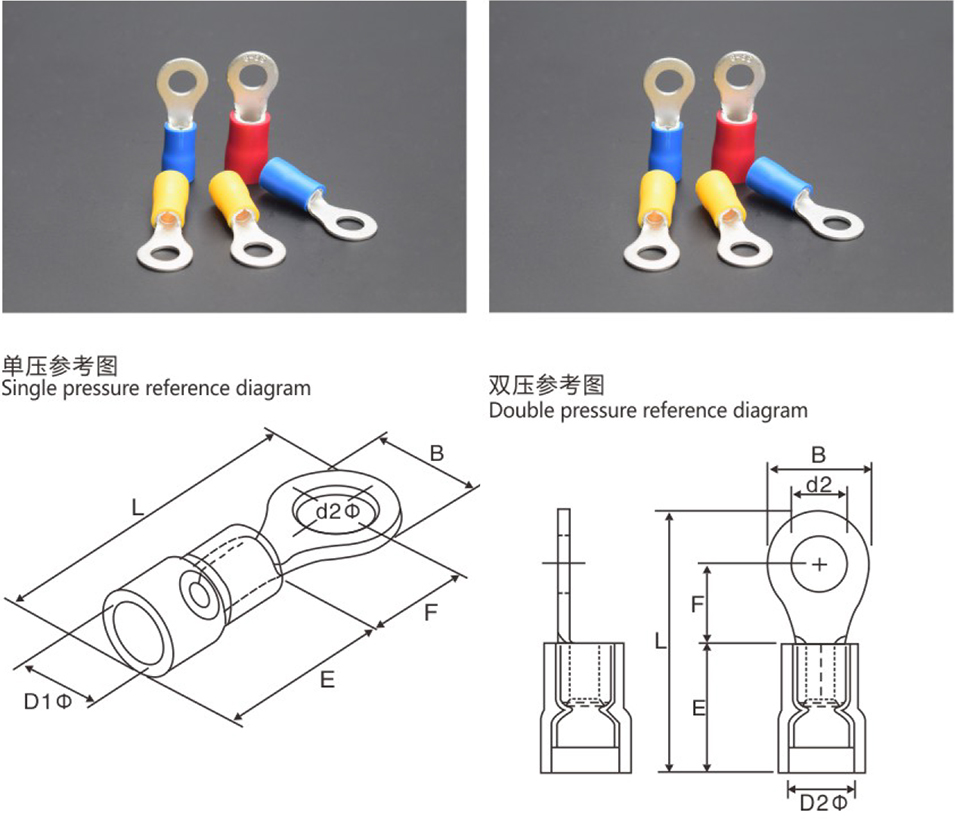 单压参考图
Single pressure reference diagram

L

B

d2Φ

F

E

D1Φ

双压参考图
Double pressure reference diagram

B

d2

F

L

E

D2Φ