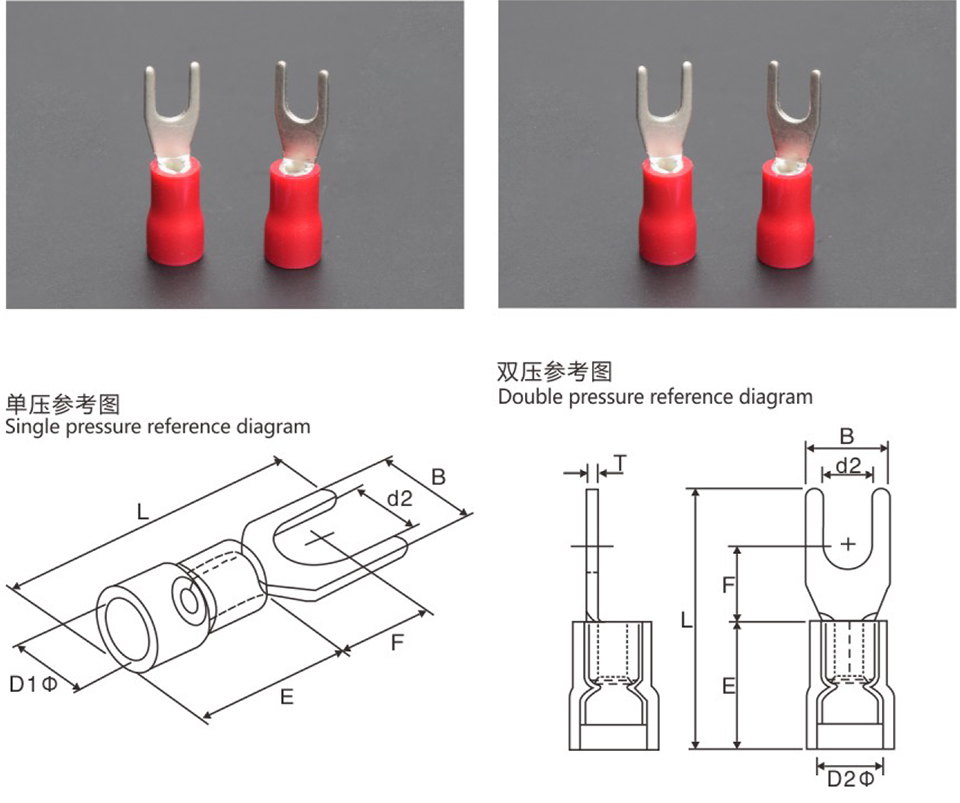 单压参考图
Single pressure reference diagram

L
B
d2
F
E
D1Φ

双压参考图
Double pressure reference diagram

T
B
d2
F
L
E
D2Φ